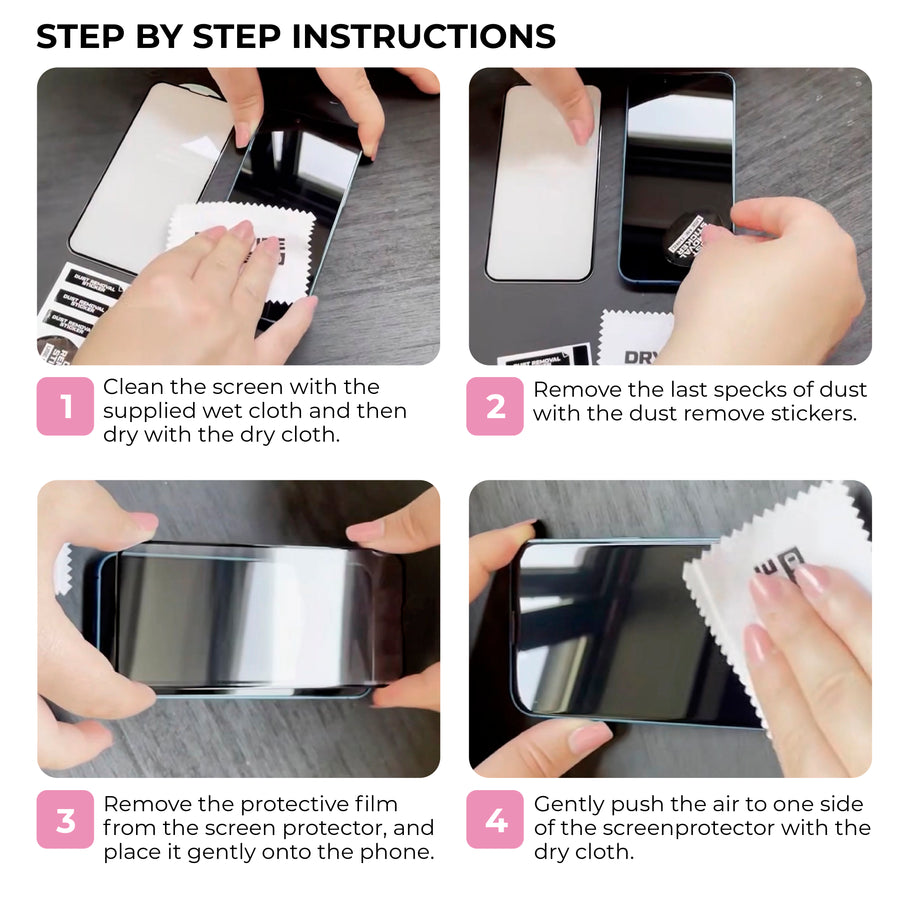 STEP BY STEP INSTRUCTIONS

DUST REMOVAL STICKER

DUST REMOVAL STICKER

DUST REMOVAL STICKER

DUST REMOVAL

DRY

1 Clean the screen with the supplied wet cloth and then dry with the dry cloth.

2 Remove the last specks of dust with the dust remove stickers.

3 Remove the protective film from the screen protector, and place it gently onto the phone.

4 Gently push the air to one side of the screenprotector with the dry cloth.